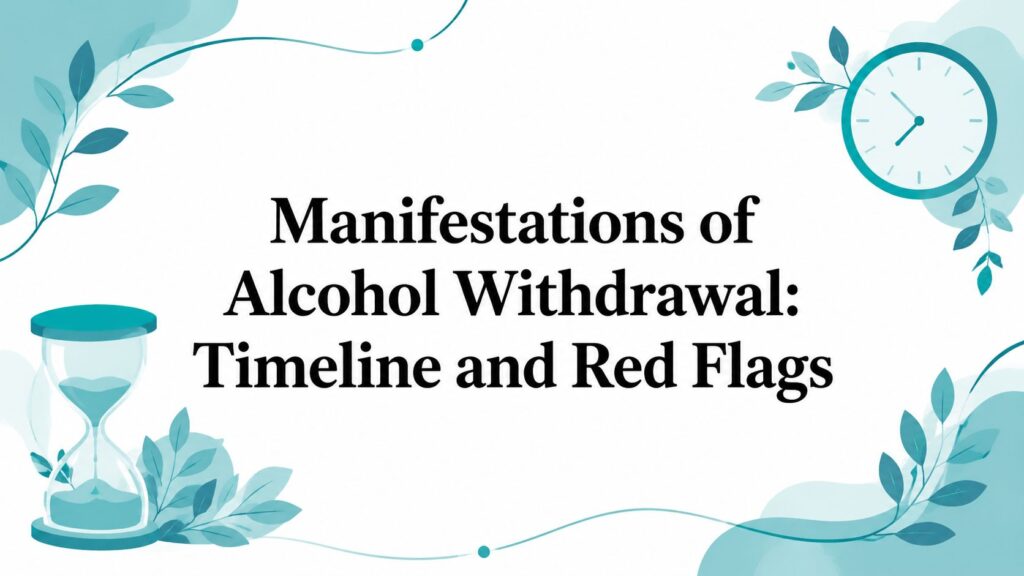 Manifestations of
Alcohol Withdrawal:
Timeline and Red Flags